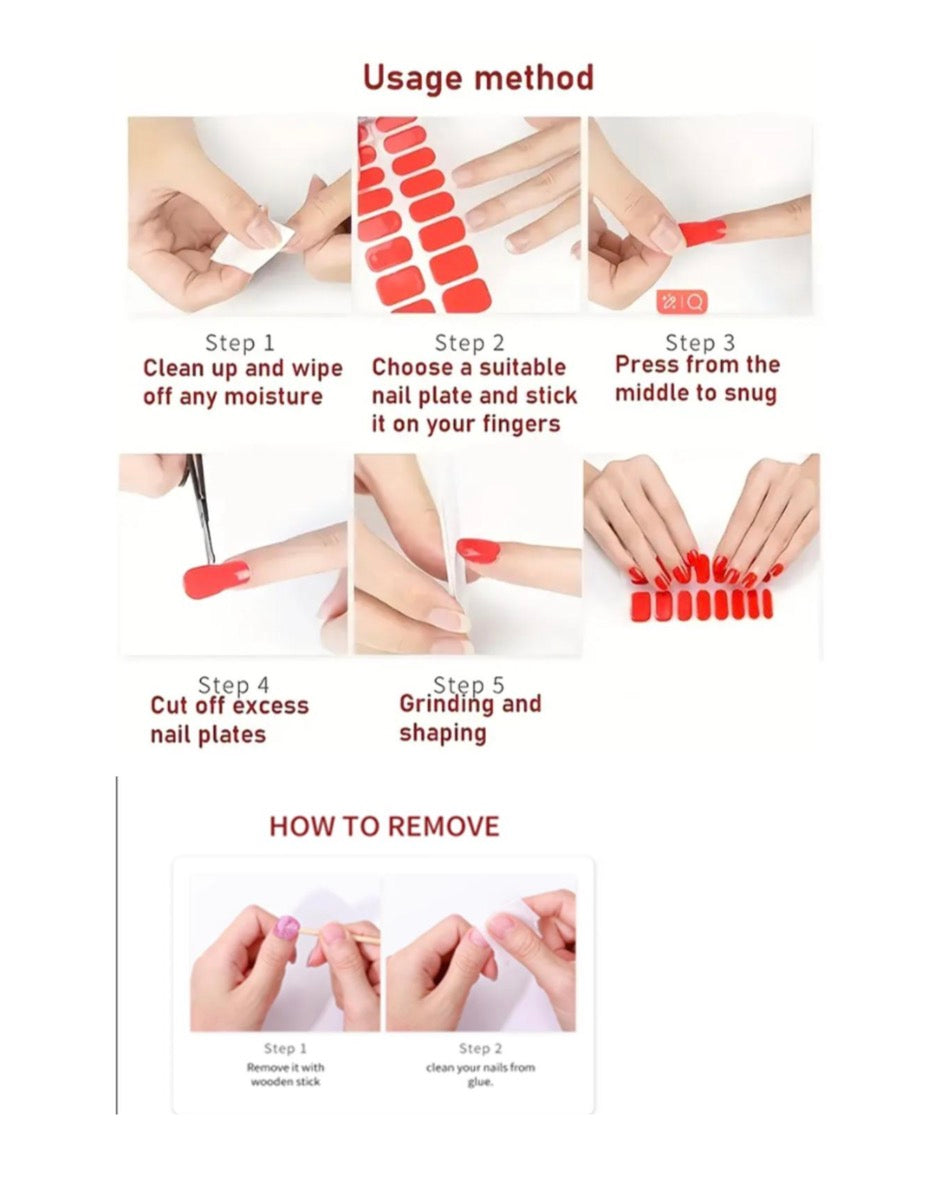 Usage method

Step 1
Clean up and wipe off any moisture

Step 2
Choose a suitable nail plate and stick it on your fingers

Step 3
Press from the middle to snug

Step 4
Cut off excess nail plates

Step 5
Grinding and shaping

HOW TO REMOVE

Step 1
Remove it with wooden stick

Step 2
clean your nails from glue.