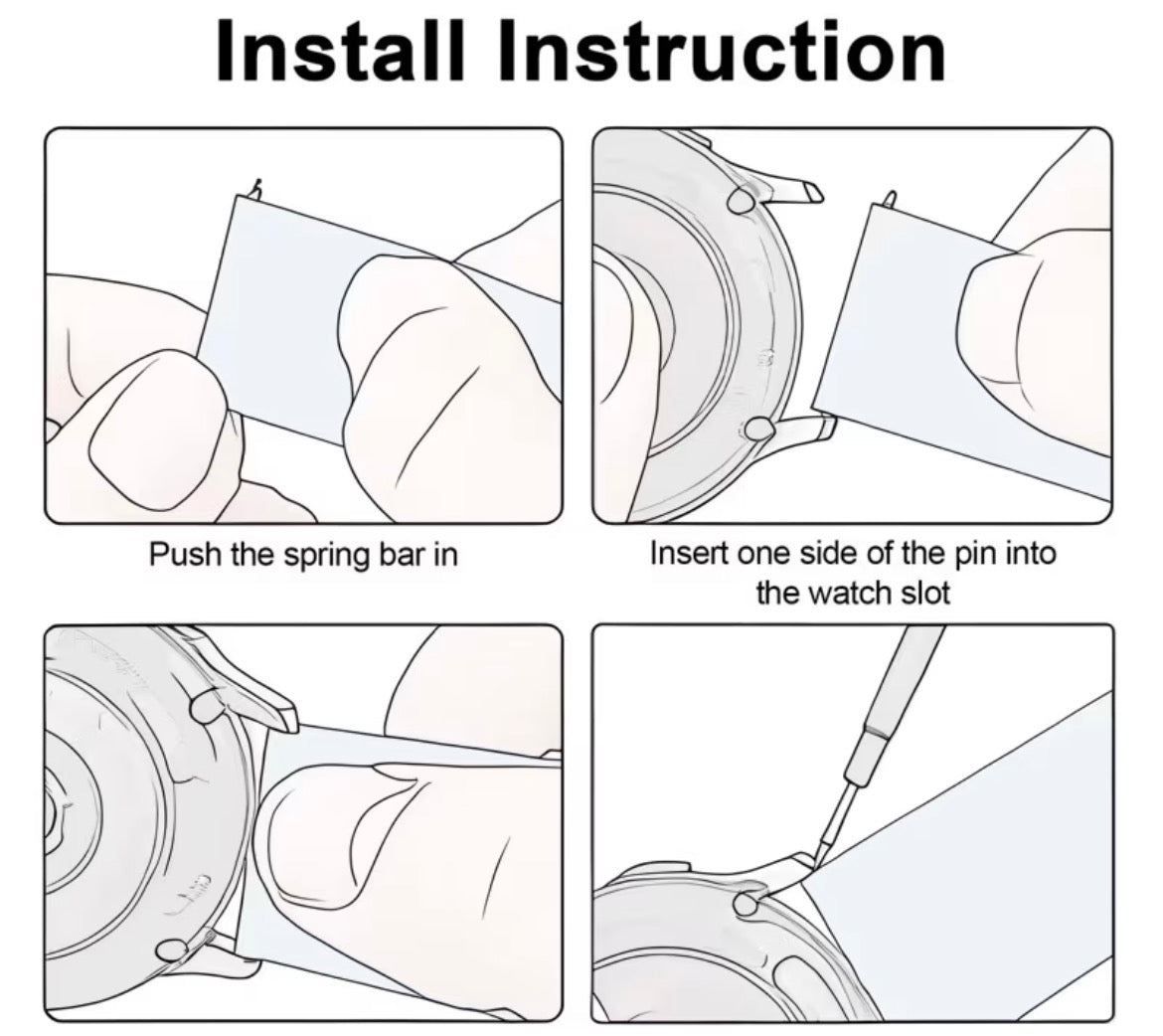 Install Instruction

Push the spring bar in

Insert one side of the pin into the watch slot