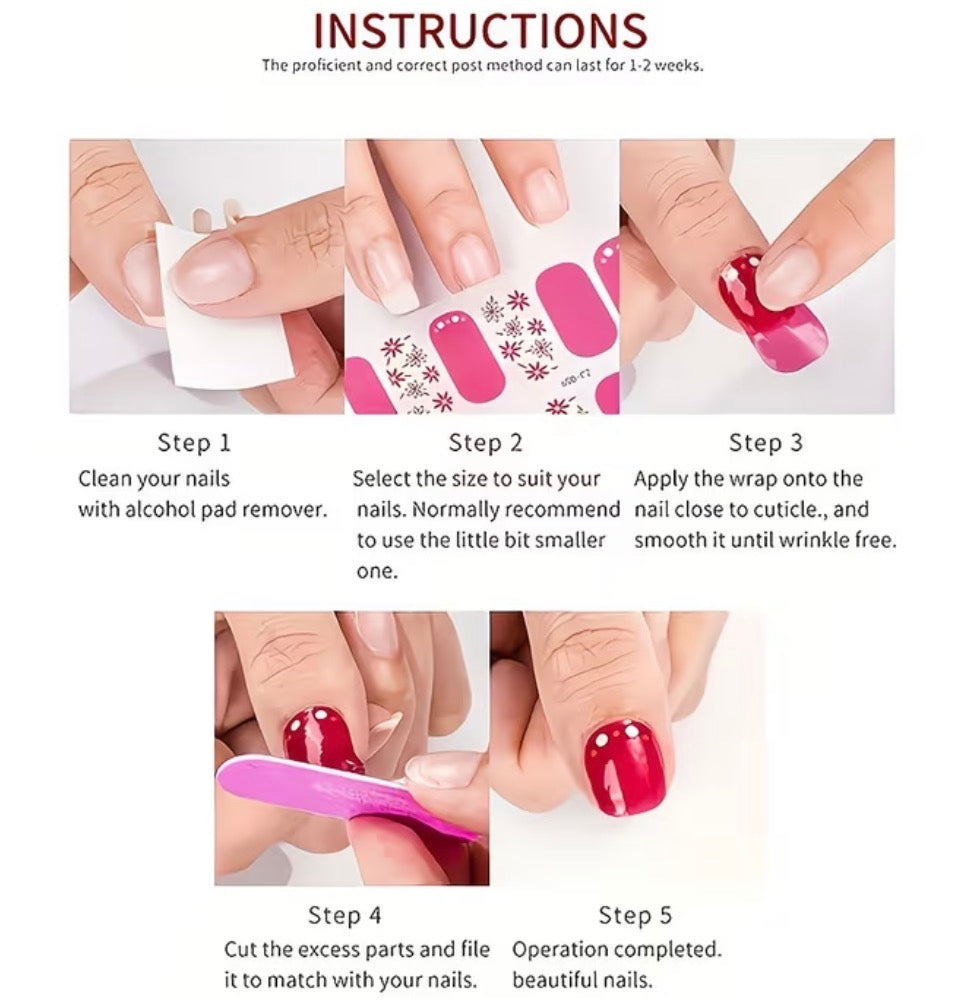 INSTRUCTIONS

The proficient and correct post method can last for 1-2 weeks.

Step 1
Clean your nails with alcohol pad remover.

Step 2
Select the size to suit your nails. Normally recommend to use the little bit smaller one.

Step 3
Apply the wrap onto the nail close to cuticle., and smooth it until wrinkle free.

Step 4
Cut the excess parts and file it to match with your nails.

Step 5
Operation completed. beautiful nails.