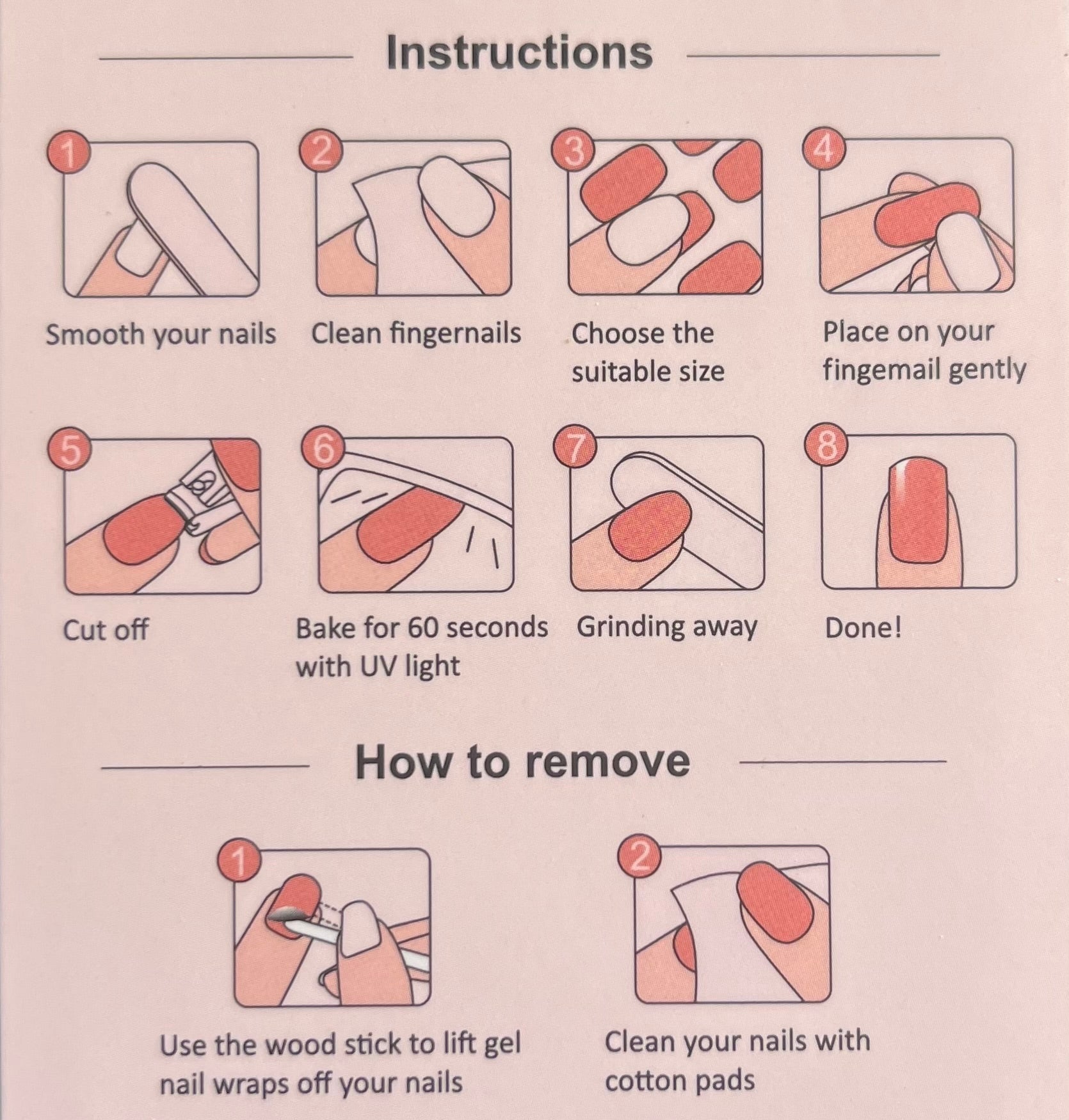 Instructions

1
Smooth your nails

2
Clean fingernails

3
Choose the suitable size

4
Place on your fingemail gently

5
Cut off

6
Bake for 60 seconds with UV light

7
Grinding away

8
Done!

How to remove

1
Use the wood stick to lift gel nail wraps off your nails

2
Clean your nails with cotton pads